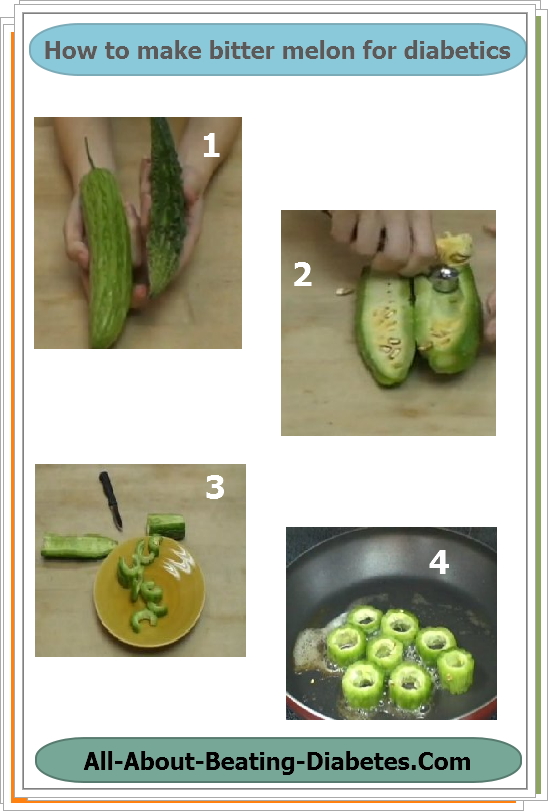 How to make bitter melon for diabetics

1

2

3

4

All-About-Beating-Diabetes.Com